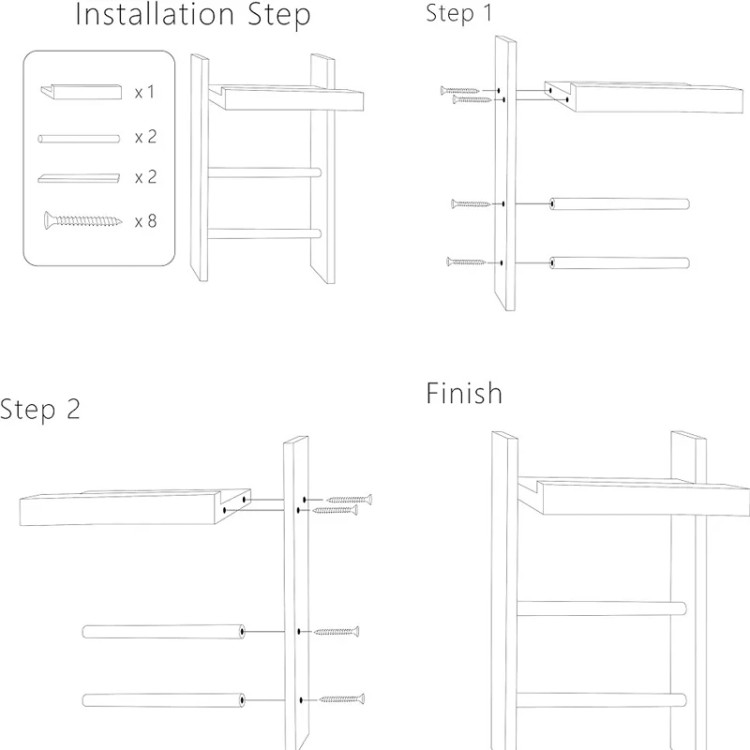 Installation Step

x 1

x 2

x 2

x 8

Step 1

Step 2

Finish