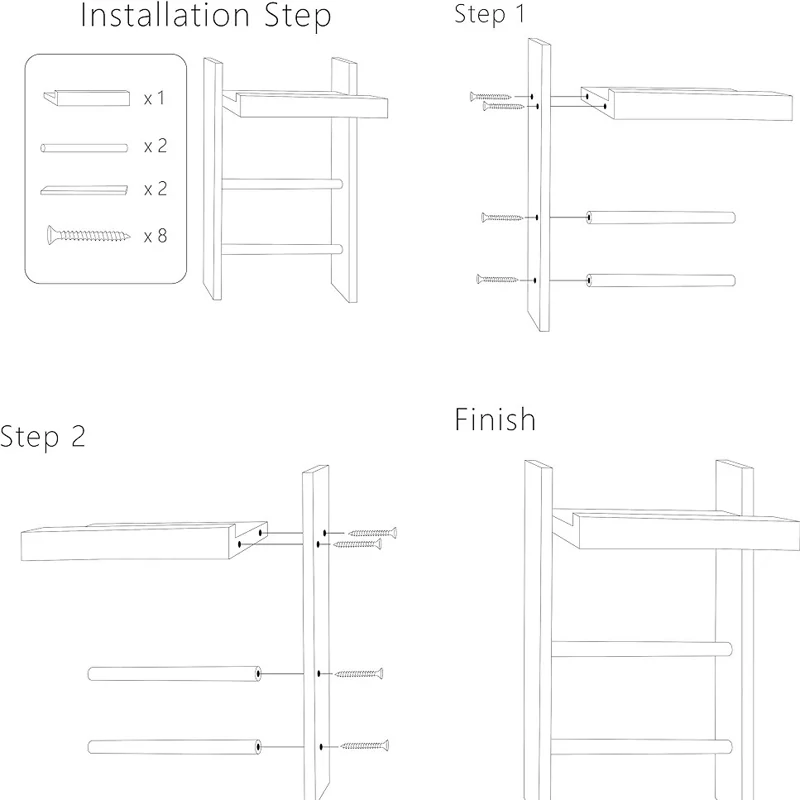 Installation Step

x 1

x 2

x 2

x 8

Step 1

Step 2

Finish